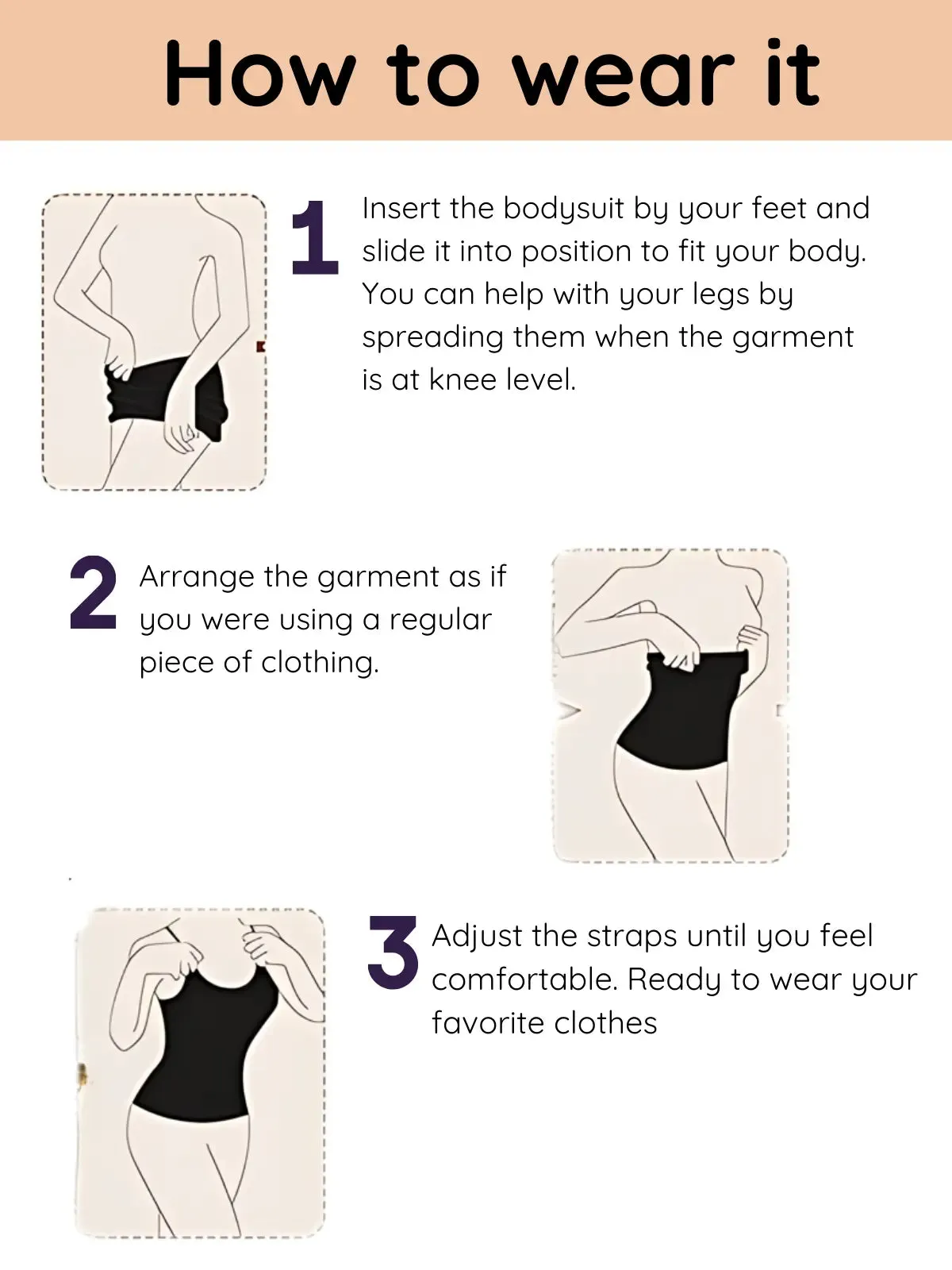 How to wear it

1 Insert the bodysuit by your feet and slide it into position to fit your body. You can help with your legs by spreading them when the garment is at knee level.

2 Arrange the garment as if you were using a regular piece of clothing.

3 Adjust the straps until you feel comfortable. Ready to wear your favorite clothes