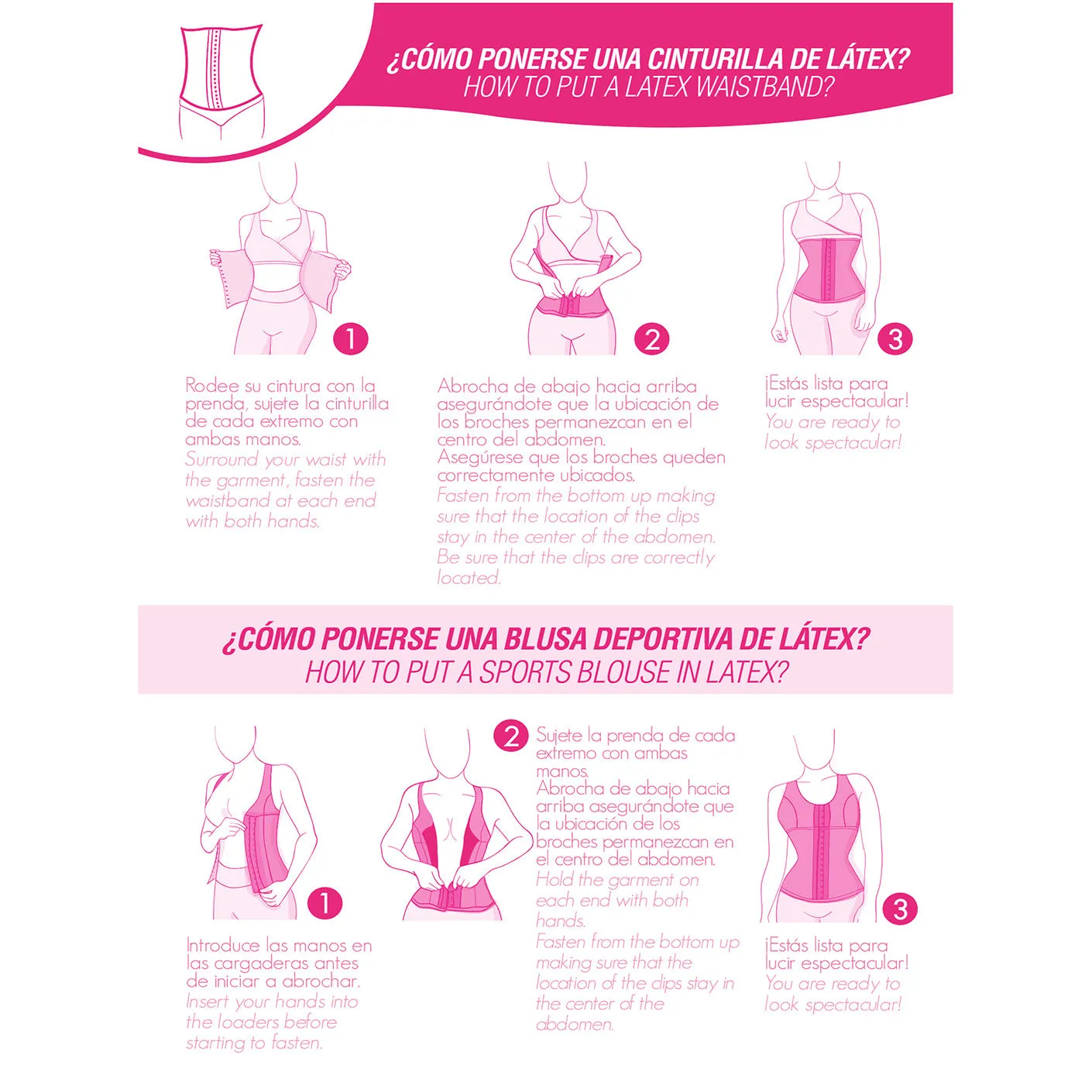 ¿CÓMO PONERSE UNA CINTURILLA DE LÁTEX?
HOW TO PUT A LATEX WAISTBAND?

1

Rodee su cintura con la prenda, sujete la cinturilla de cada extremo con ambas manos.
Surround your waist with the garment, fasten the waistband at each end with both hands.

2

Abrocha de abajo hacia arriba asegurándote que la ubicación de los broches permanezcan en el centro del abdomen.
Asegúrese que los broches queden correctamente ubicados.
Fasten from the bottom up making sure that the location of the clips stay in the center of the abdomen.
Be sure that the clips are correctly located.

3

¡Estás lista para lucir espectacular!
You are ready to look spectacular!

¿CÓMO PONERSE UNA BLUSA DEPORTIVA DE LÁTEX?
HOW TO PUT A SPORTS BLOUSE IN LATEX?

1

Introduce las manos en las cargaderas antes de iniciar a abrochar.
Insert your hands into the loaders before starting to fasten.

2

Sujete la prenda de cada extremo con ambas manos.
Abrocha de abajo hacia arriba asegurándote que la ubicación de los broches permanezcan en el centro del abdomen.
Hold the garment on each end with both hands.
Fasten from the bottom up making sure that the location of the clips stay in the center of the abdomen.

3

¡Estás lista para lucir espectacular!
You are ready to look spectacular!